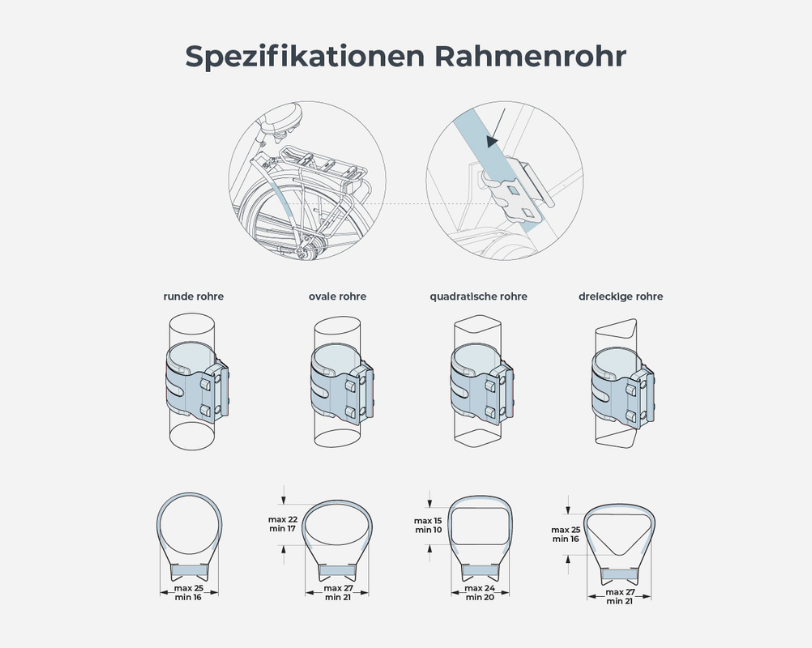 Spezifikationen Rahmenrohr

runde rohre

ovale rohre

quadratische rohre

dreieckige rohre

max 25
min 16

max 22
min 17

max 27
min 21

max 15
min 10

max 24
min 20

max 25
min 16

max 27
min 21